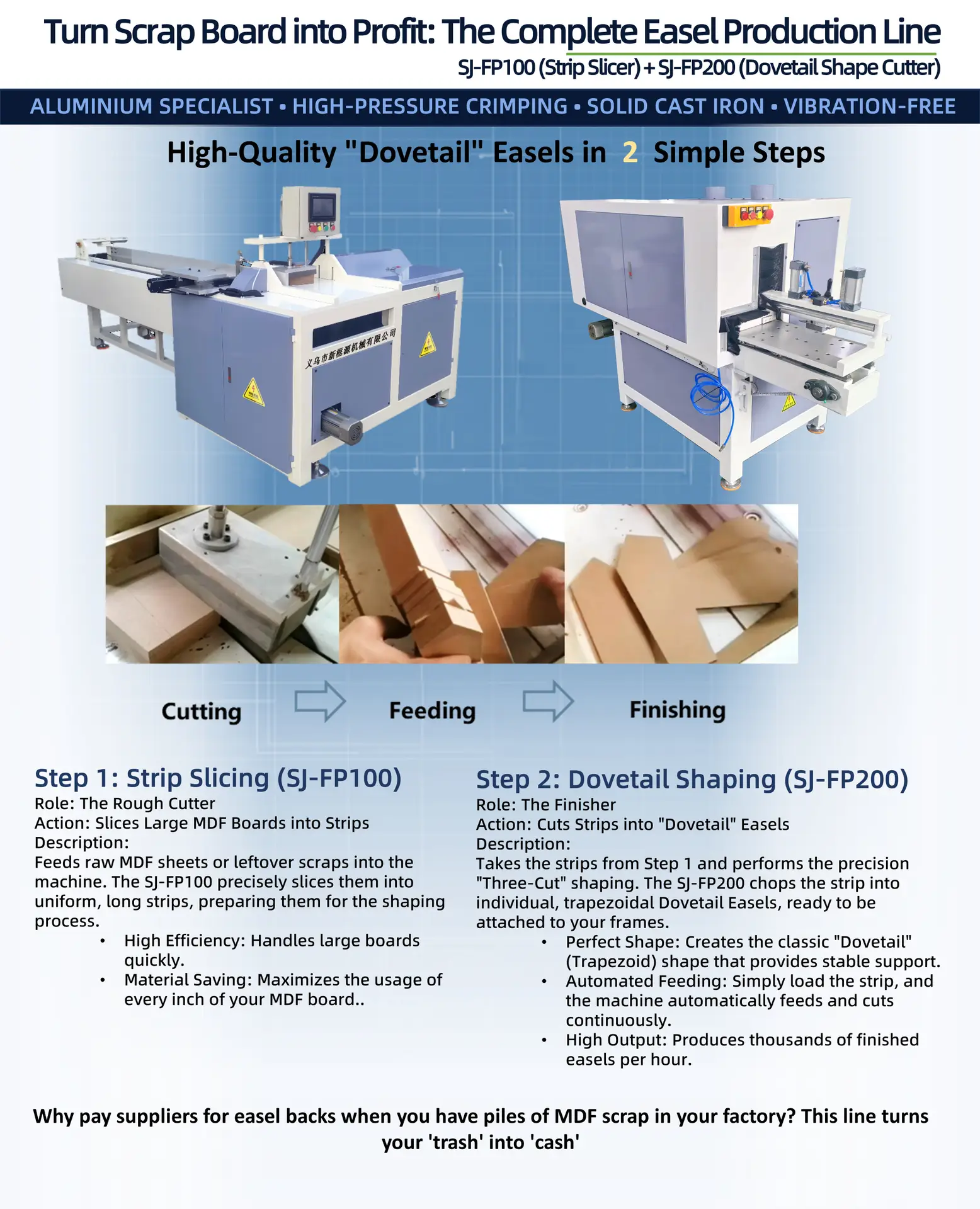 Turn Scrap Board into Profit: The Complete Easel Production Line
SJ-FP100 (Strip Slicer) + SJ-FP200 (Dovetail Shape Cutter)

ALUMINIUM SPECIALIST • HIGH-PRESSURE CRIMPING • SOLID CAST IRON • VIBRATION-FREE

High-Quality "Dovetail" Easels in 2 Simple Steps

义乌市新框源机械有限公司

Cutting Feeding Finishing

Step 1: Strip Slicing (SJ-FP100)
Role: The Rough Cutter
Action: Slices Large MDF Boards into Strips
Description:
Feeds raw MDF sheets or leftover scraps into the machine. The SJ-FP100 precisely slices them into uniform, long strips, preparing them for the shaping process.
• High Efficiency: Handles large boards quickly.
• Material Saving: Maximizes the usage of every inch of your MDF board..

Step 2: Dovetail Shaping (SJ-FP200)
Role: The Finisher
Action: Cuts Strips into "Dovetail" Easels
Description:
Takes the strips from Step 1 and performs the precision "Three-Cut" shaping. The SJ-FP200 chops the strip into individual, trapezoidal Dovetail Easels, ready to be attached to your frames.
• Perfect Shape: Creates the classic "Dovetail" (Trapezoid) shape that provides stable support.
• Automated Feeding: Simply load the strip, and the machine automatically feeds and cuts continuously.
• High Output: Produces thousands of finished easels per hour.

Why pay suppliers for easel backs when you have piles of MDF scrap in your factory? This line turns your 'trash' into 'cash'